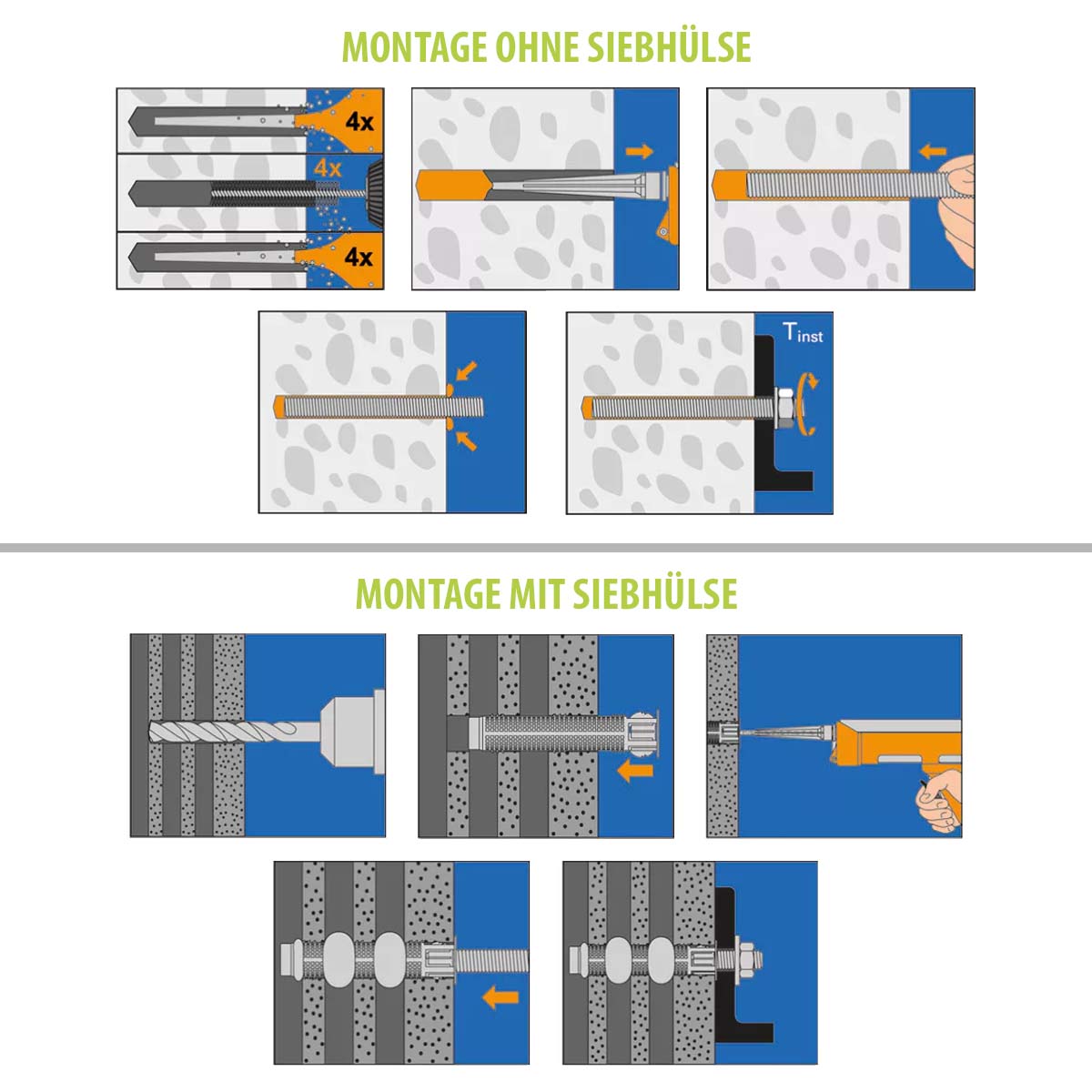 MONTAGE OHNE SIEBHÜLSE

4x

4x

4x

$T_{inst}$

MONTAGE MIT SIEBHÜLSE