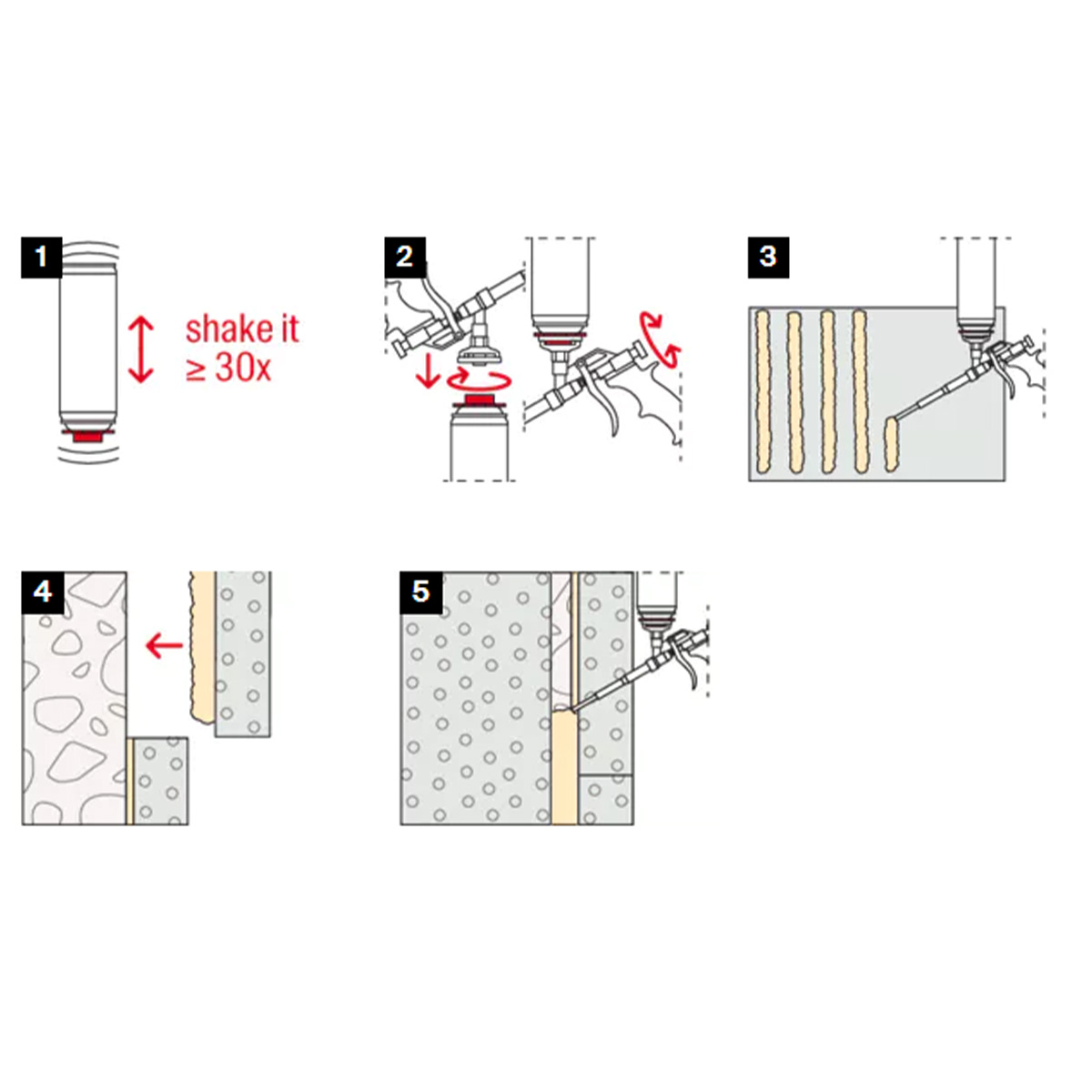 1

shake it
≥ 30x

2

3

4

5